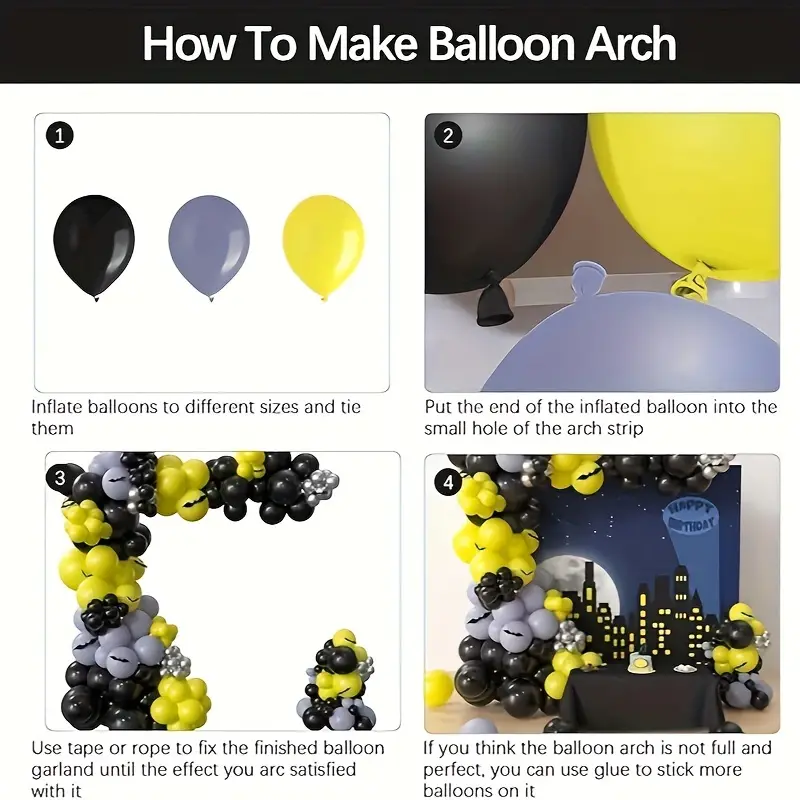 How To Make Balloon Arch

1

Inflate balloons to different sizes and tie them

2

Put the end of the inflated balloon into the small hole of the arch strip

3

Use tape or rope to fix the finished balloon garland until the effect you arc satisfied with it

4

HAPPY BIRTHDAY

If you think the balloon arch is not full and perfect, you can use glue to stick more balloons on it