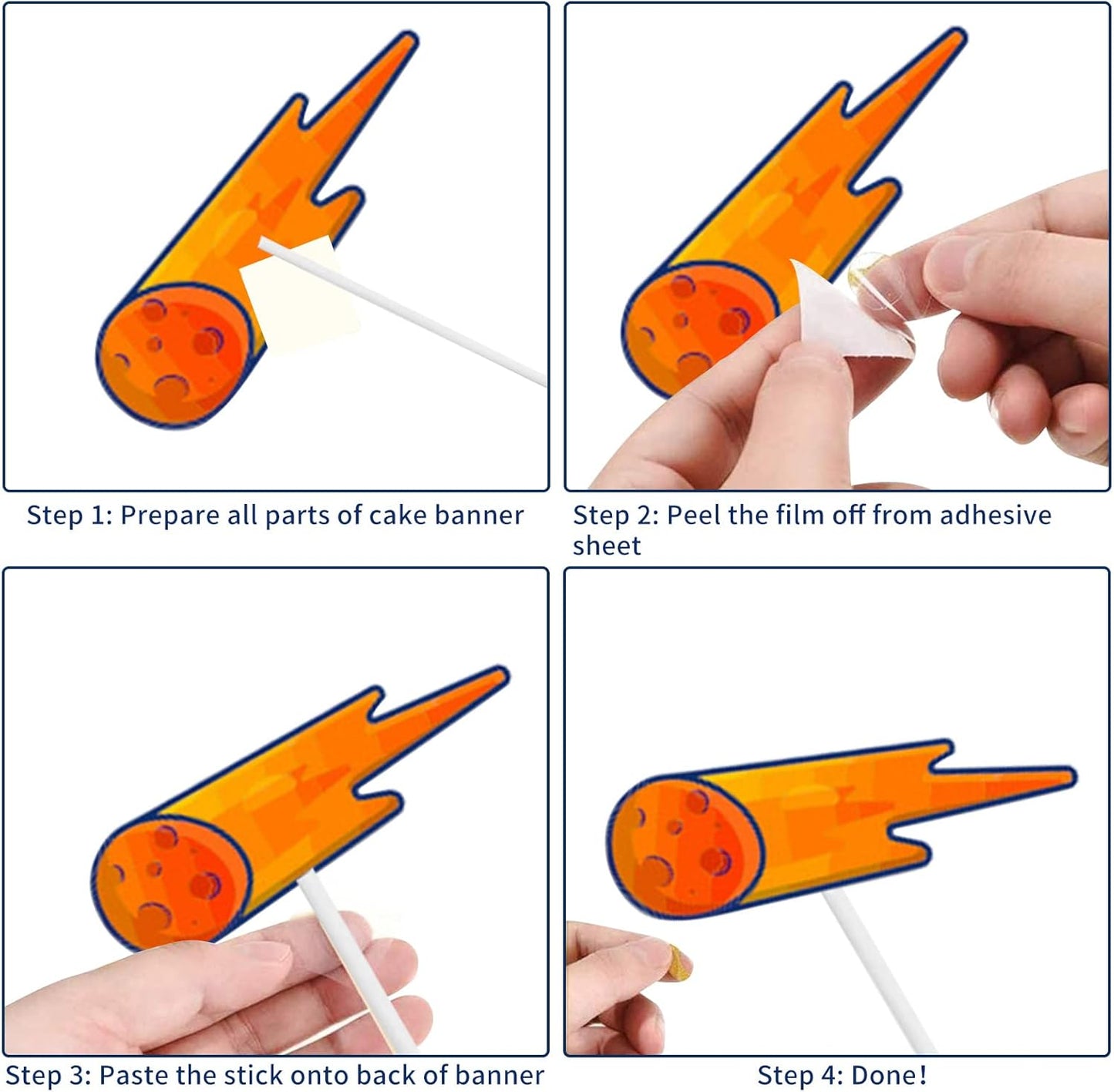 Step 1: Prepare all parts of cake banner

Step 2: Peel the film off from adhesive sheet

Step 3: Paste the stick onto back of banner

Step 4: Done!