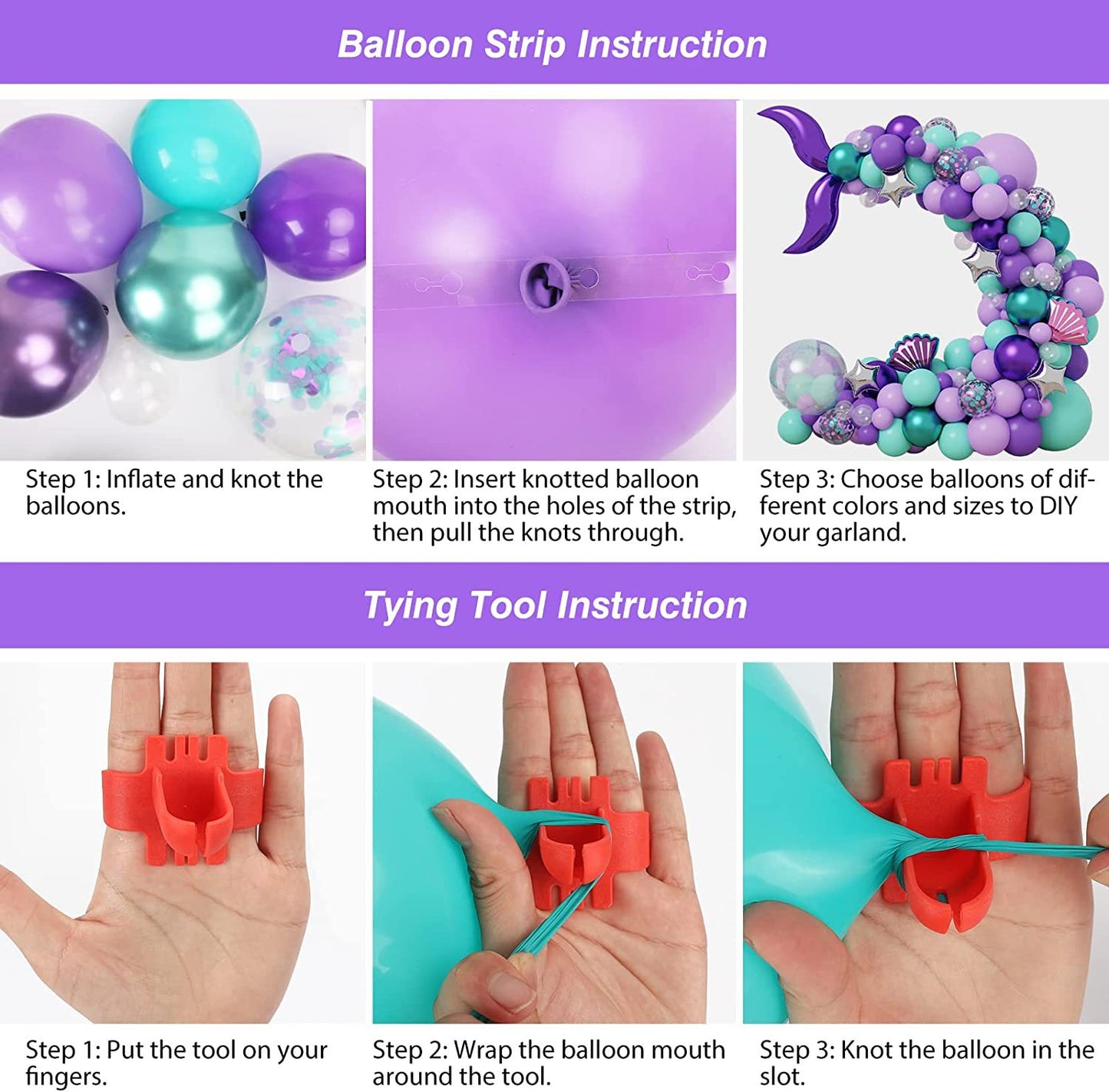 Balloon Strip Instruction

Step 1: Inflate and knot the balloons.

Step 2: Insert knotted balloon mouth into the holes of the strip, then pull the knots through.

Step 3: Choose balloons of different colors and sizes to DIY your garland.

Tying Tool Instruction

Step 1: Put the tool on your fingers.

Step 2: Wrap the balloon mouth around the tool.

Step 3: Knot the balloon in the slot.