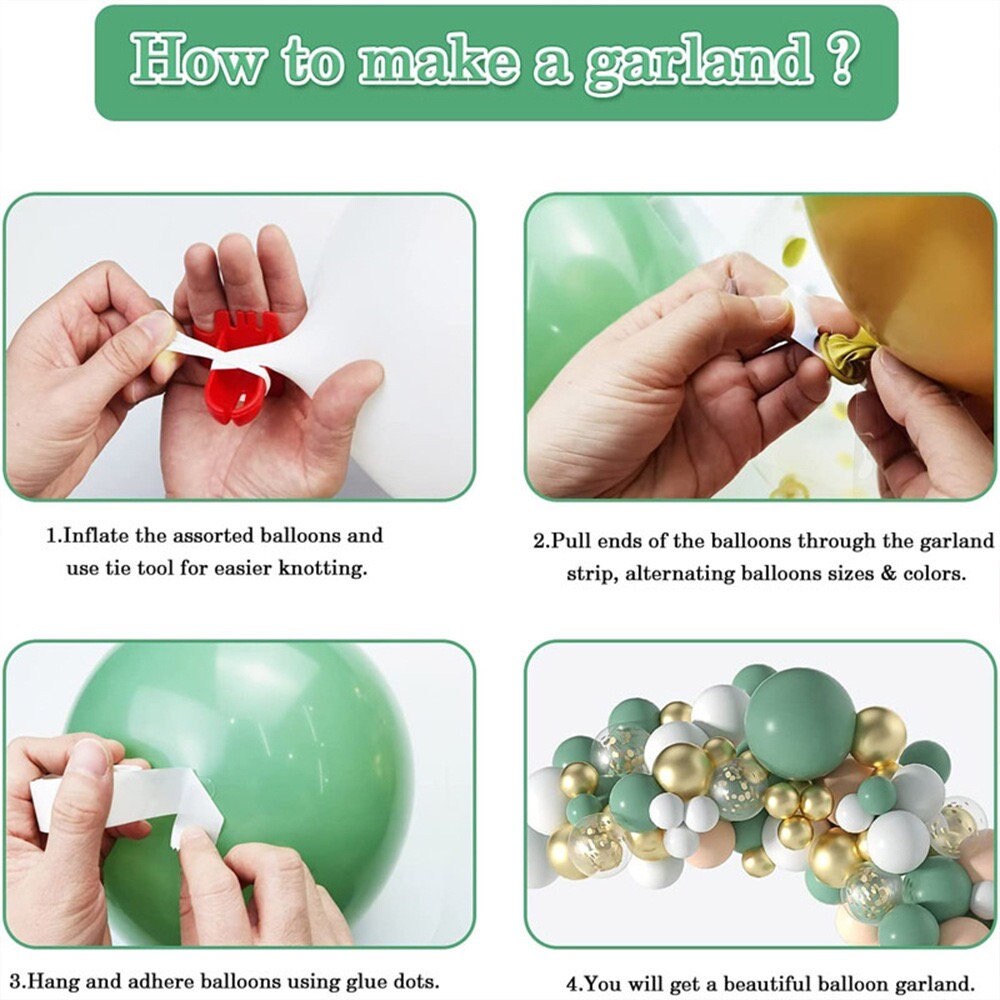 How to make a garland ?

1.Inflate the assorted balloons and use tie tool for easier knotting.

2.Pull ends of the balloons through the garland strip, alternating balloons sizes & colors.

3.Hang and adhere balloons using glue dots.

4.You will get a beautiful balloon garland.