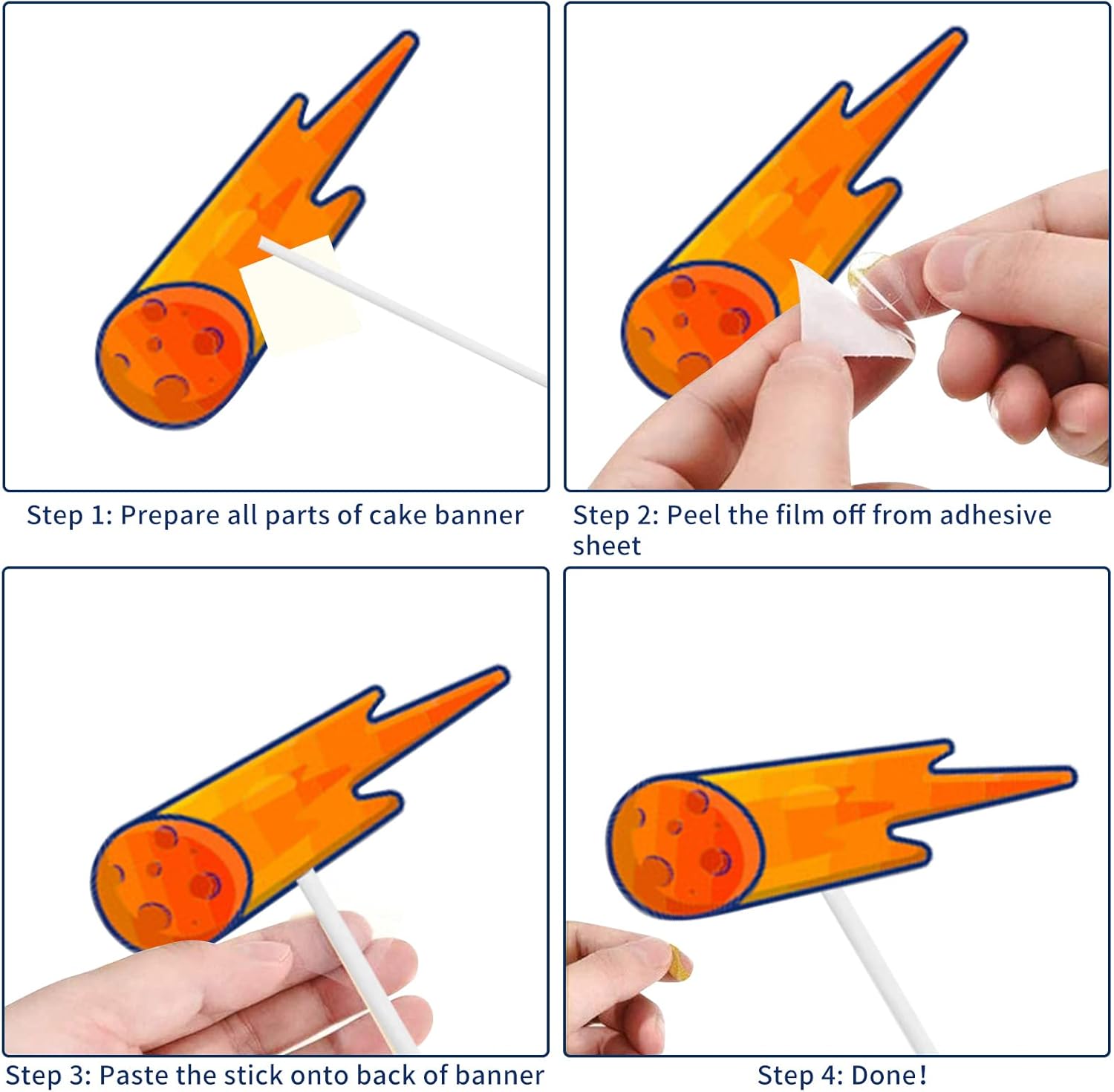 Step 1: Prepare all parts of cake banner

Step 2: Peel the film off from adhesive sheet

Step 3: Paste the stick onto back of banner

Step 4: Done!