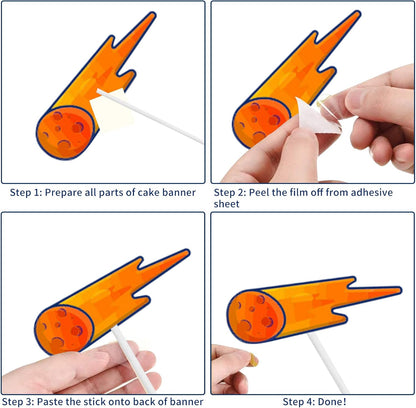 Step 1: Prepare all parts of cake banner

Step 2: Peel the film off from adhesive sheet

Step 3: Paste the stick onto back of banner

Step 4: Done!